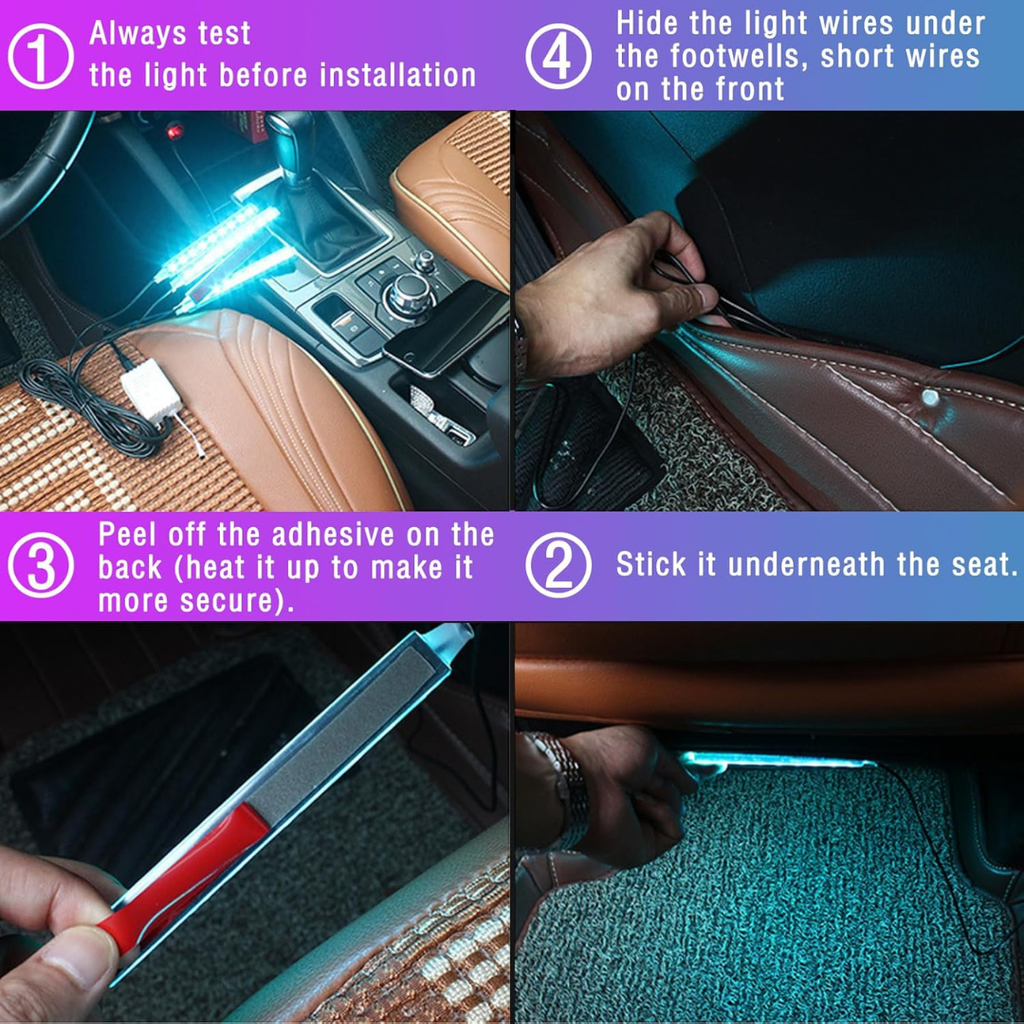 ① Always test the light before installation

④ Hide the light wires under the footwells, short wires on the front

③ Peel off the adhesive on the back (heat it up to make it more secure).

② Stick it underneath the seat.